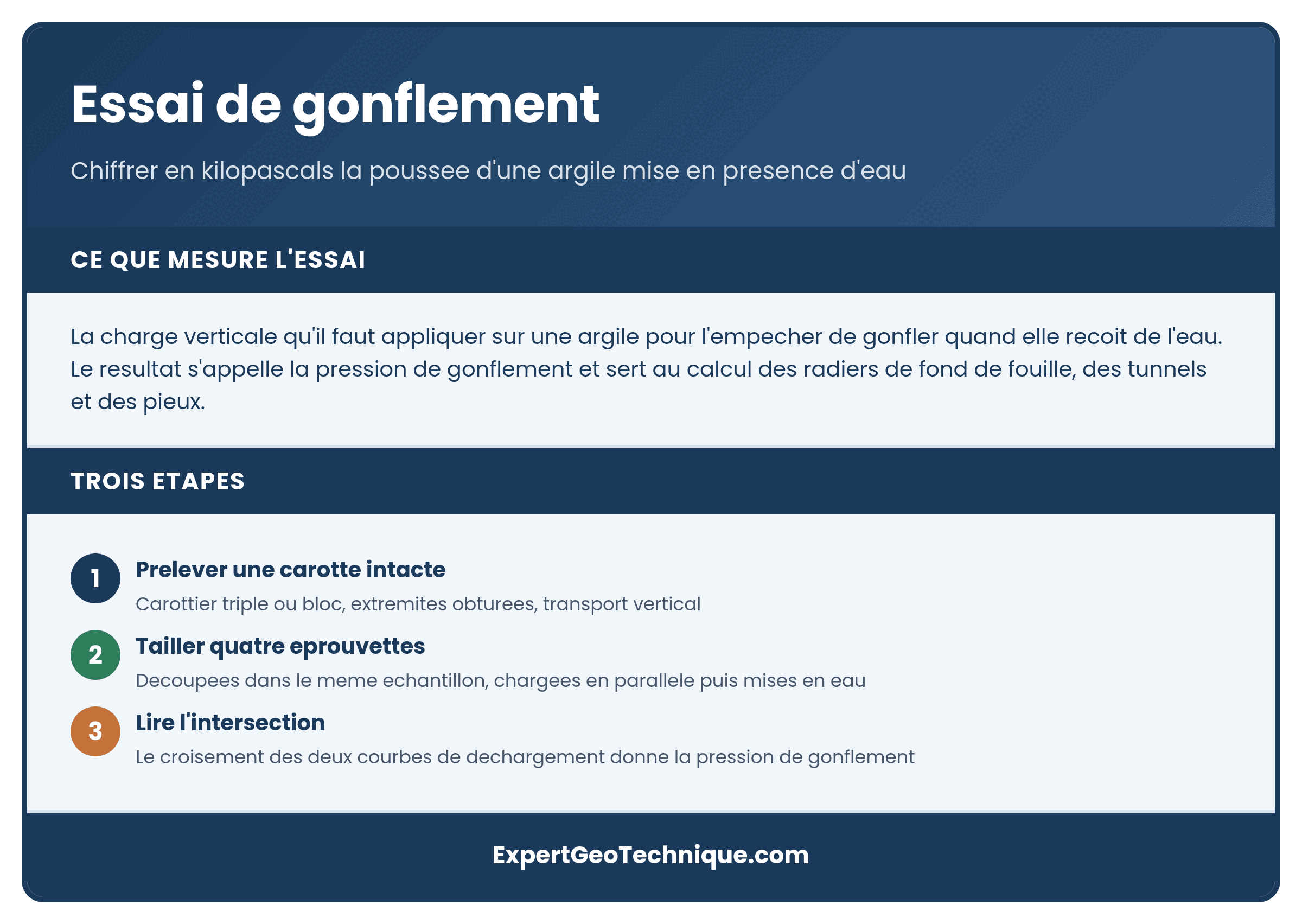 Essai de gonflement

Chiffrer en kilopascals la poussee d'une argile mise en presence d'eau

CE QUE MESURE L'ESSAI

La charge verticale qu'il faut appliquer sur une argile pour l'empecher de gonfler quand elle recoit de l'eau. Le resultat s'appelle la pression de gonflement et sert au calcul des radiers de fond de fouille, des tunnels et des pieux.

TROIS ETAPES

1
Prelever une carotte intacte
Carottier triple ou bloc, extremites obturees, transport vertical

2
Tailler quatre eprouvettes
Decoupees dans le meme echantillon, chargees en parallele puis mises en eau

3
Lire l'intersection
Le croisement des deux courbes de dechargement donne la pression de gonflement

ExpertGeoTechnique.com